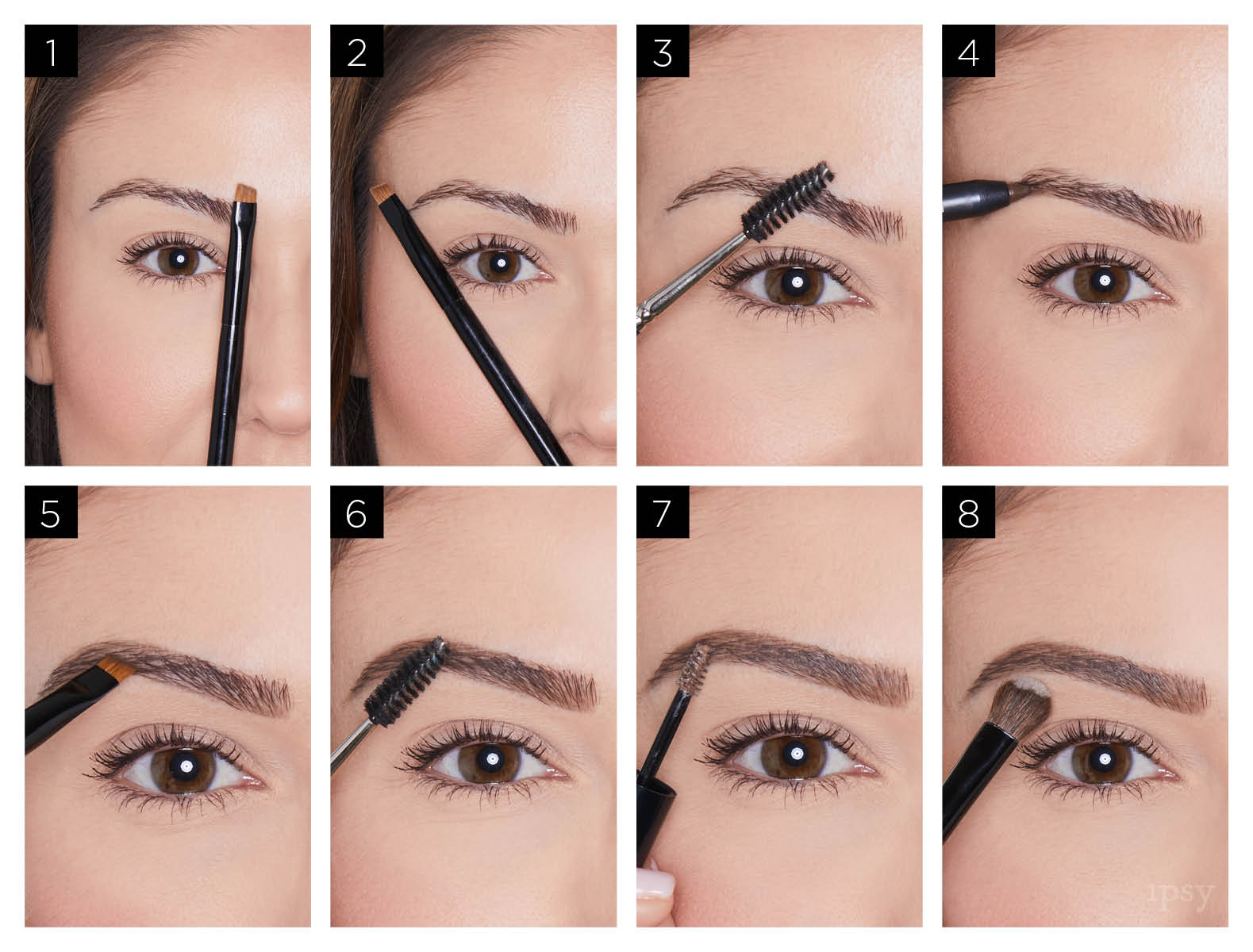 1

2

3

4

5

6

7

8

ipsy